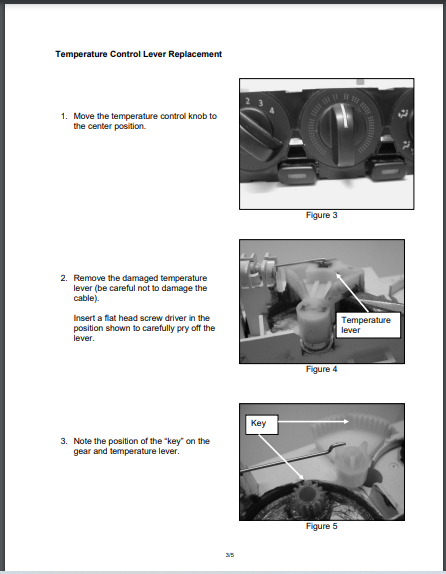 **Temperature Control Lever Replacement**

1. Move the temperature control knob to the center position.

2 3 4

Figure 3

2. Remove the damaged temperature lever (be careful not to damage the cable).

Insert a flat head screw driver in the position shown to carefully pry off the lever.

Temperature lever

Figure 4

3. Note the position of the "key" on the gear and temperature lever.

Key

Figure 5

3/5