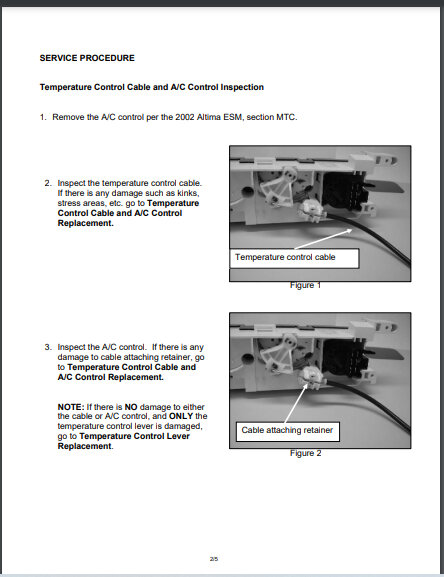 SERVICE PROCEDURE

Temperature Control Cable and A/C Control Inspection

1. Remove the A/C control per the 2002 Altima ESM, section MTC.

2. Inspect the temperature control cable. If there is any damage such as kinks, stress areas, etc. go to Temperature Control Cable and A/C Control Replacement.

Temperature control cable

Figure 1

3. Inspect the A/C control. If there is any damage to cable attaching retainer, go to Temperature Control Cable and A/C Control Replacement.

NOTE: If there is NO damage to either the cable or A/C control, and ONLY the temperature control lever is damaged, go to Temperature Control Lever Replacement.

Cable attaching retainer

Figure 2

2/5