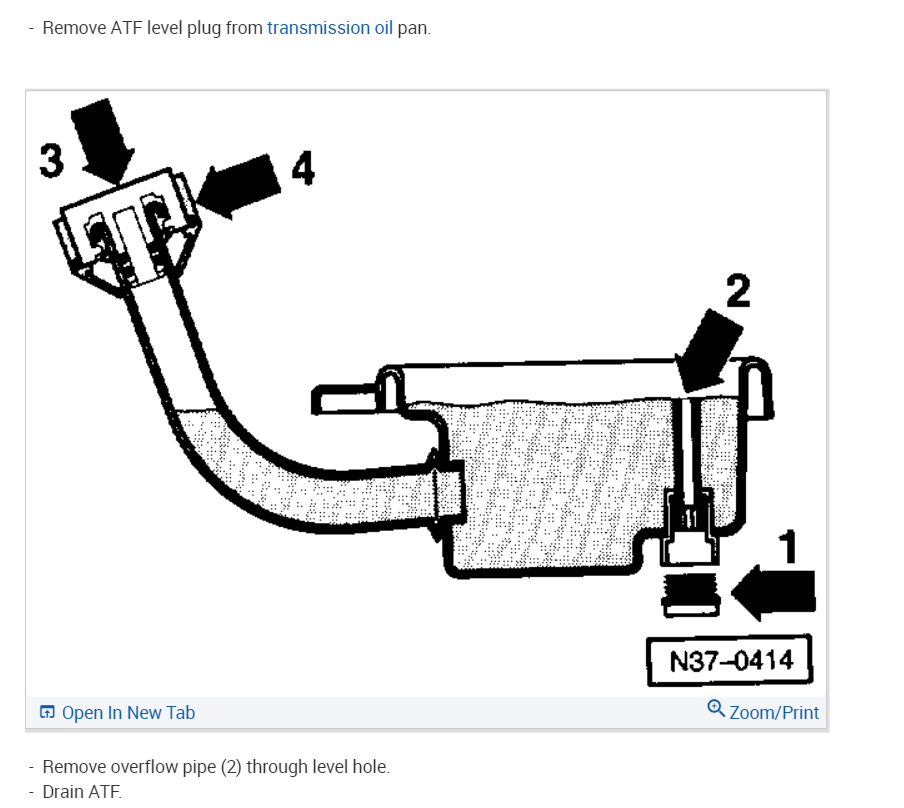 - Remove ATF level plug from transmission oil pan.

3
4
2
1
N37–0414

Open In New Tab
Zoom/Print

- Remove overflow pipe (2) through level hole.
- Drain ATF.