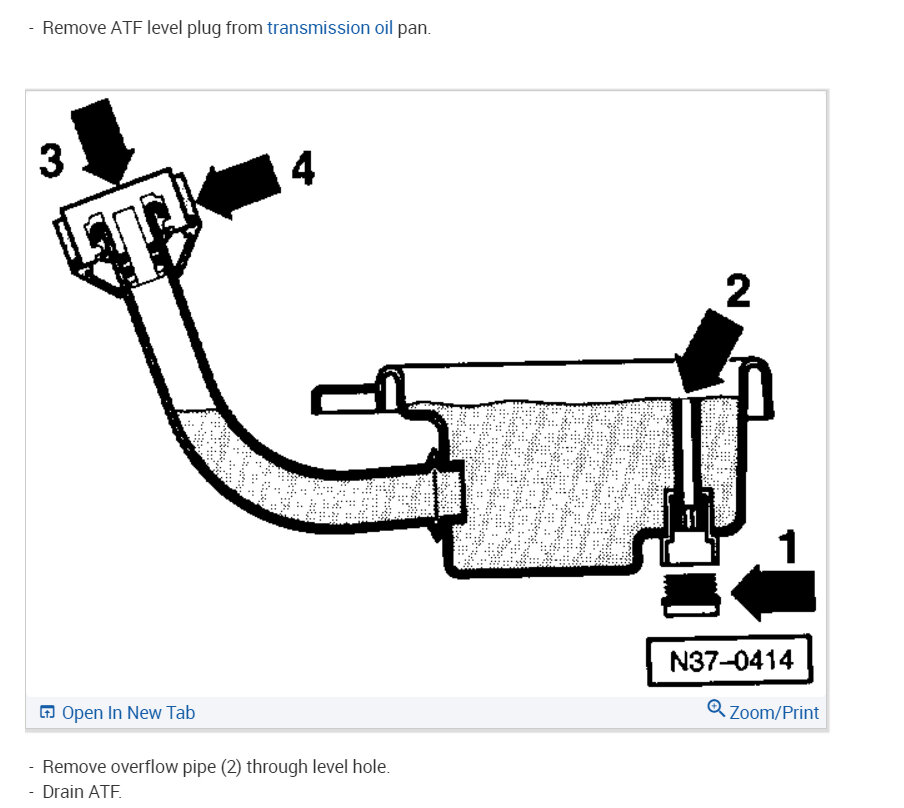 - Remove ATF level plug from transmission oil pan.

3

4

2

1

N37–0414

Open In New Tab

Zoom/Print

- Remove overflow pipe (2) through level hole.
- Drain ATF.