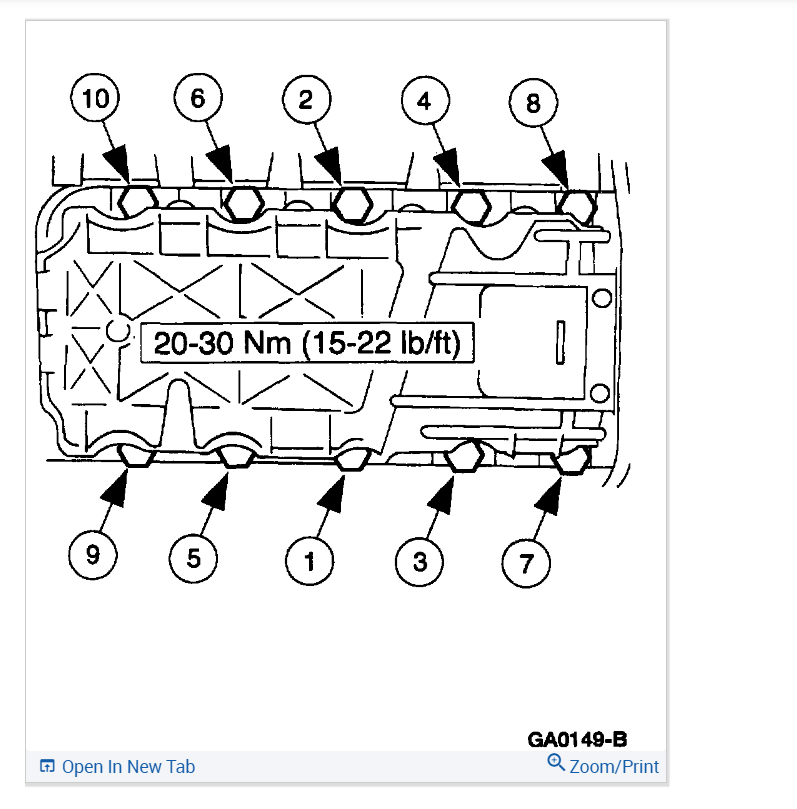 10
6
2
4
8

20-30 Nm (15-22 lb/ft)

9
5
1
3
7

GA0149-B

Open In New Tab
Zoom/Print