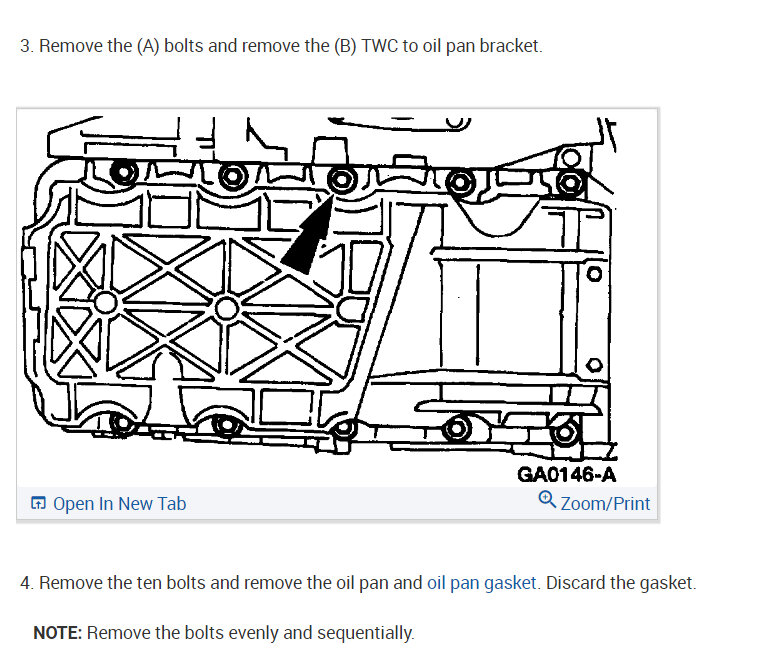 3. Remove the (A) bolts and remove the (B) TWC to oil pan bracket.

GA0146-A

Open In New Tab

Zoom/Print

4. Remove the ten bolts and remove the oil pan and oil pan gasket. Discard the gasket.

NOTE: Remove the bolts evenly and sequentially.