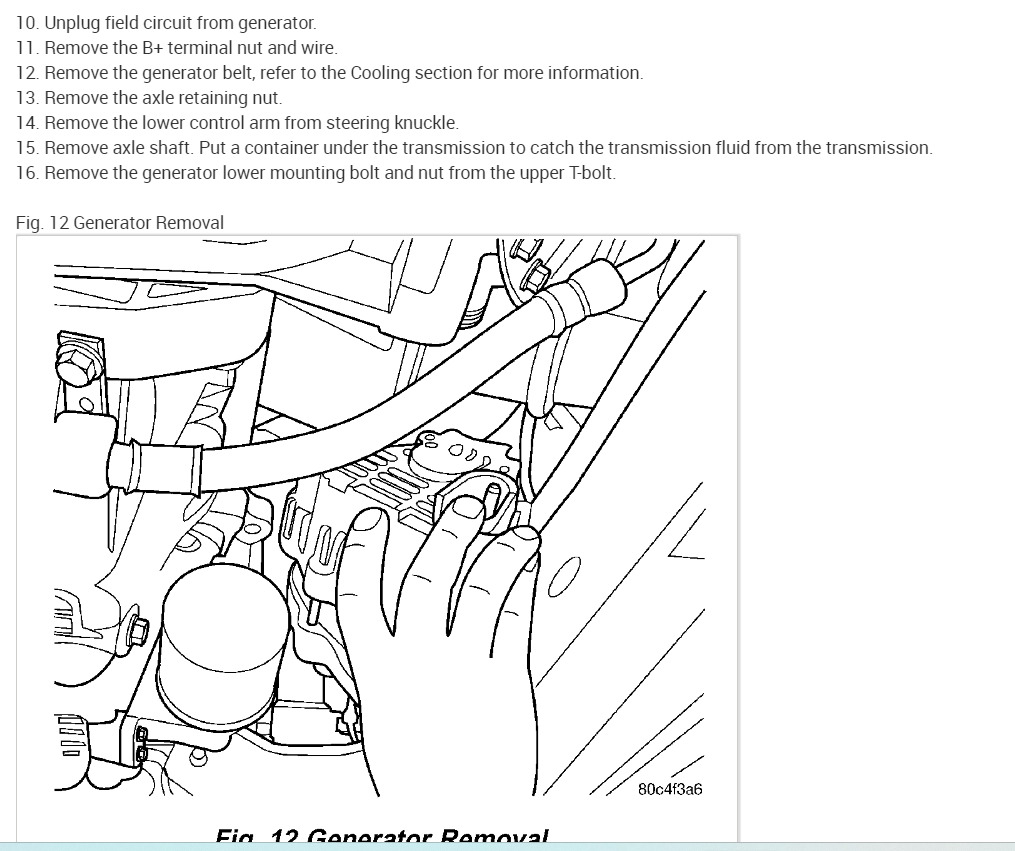 10. Unplug field circuit from generator.
11. Remove the B+ terminal nut and wire.
12. Remove the generator belt, refer to the Cooling section for more information.
13. Remove the axle retaining nut.
14. Remove the lower control arm from steering knuckle.
15. Remove axle shaft. Put a container under the transmission to catch the transmission fluid from the transmission.
16. Remove the generator lower mounting bolt and nut from the upper T-bolt.

Fig. 12 Generator Removal

80c4f3a6

Fig. 12 Generator Removal