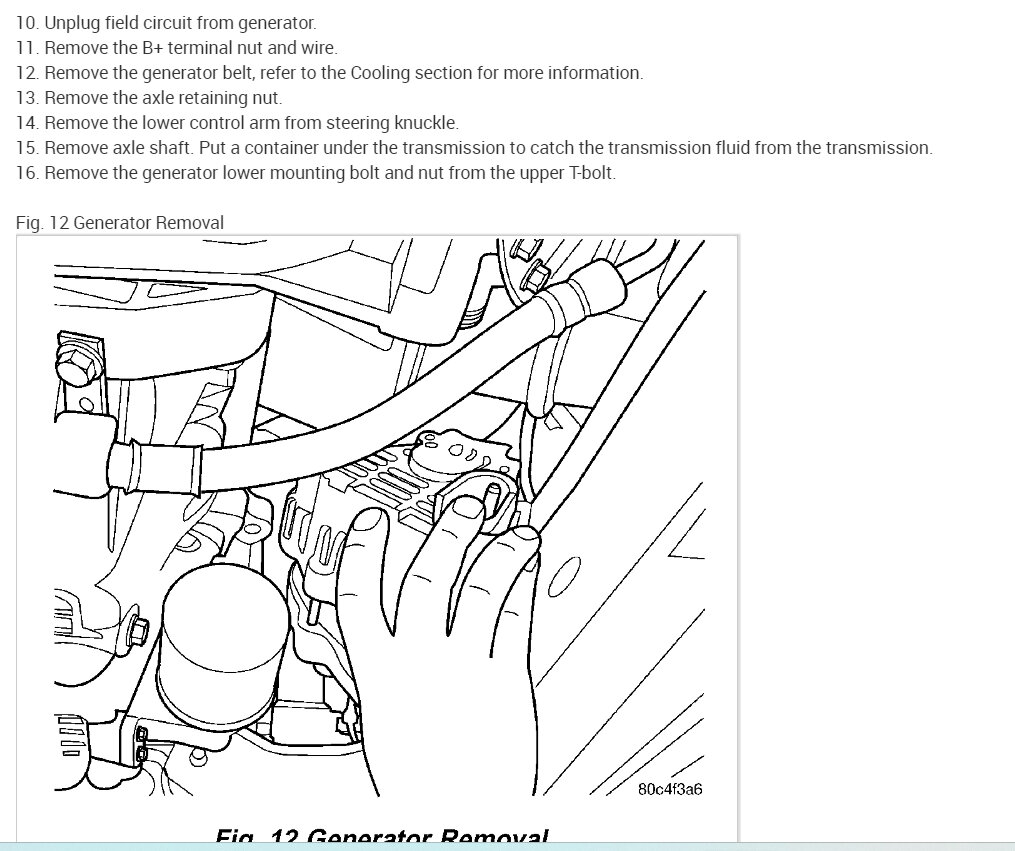 10. Unplug field circuit from generator.
11. Remove the B+ terminal nut and wire.
12. Remove the generator belt, refer to the Cooling section for more information.
13. Remove the axle retaining nut.
14. Remove the lower control arm from steering knuckle.
15. Remove axle shaft. Put a container under the transmission to catch the transmission fluid from the transmission.
16. Remove the generator lower mounting bolt and nut from the upper T-bolt.

Fig. 12 Generator Removal

80c4f3a6

Fig. 12 Generator Removal