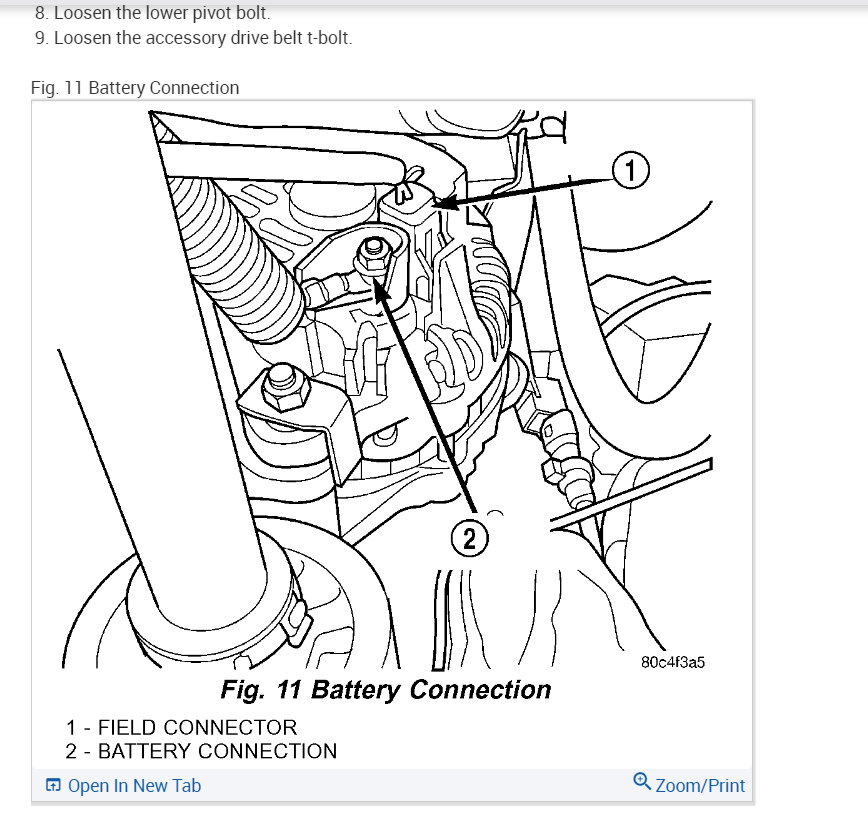 8. Loosen the lower pivot bolt.
9. Loosen the accessory drive belt t-bolt.

Fig. 11 Battery Connection

1

2

80c4f3a5

Fig. 11 Battery Connection

1 - FIELD CONNECTOR
2 - BATTERY CONNECTION

Open In New Tab

Zoom/Print