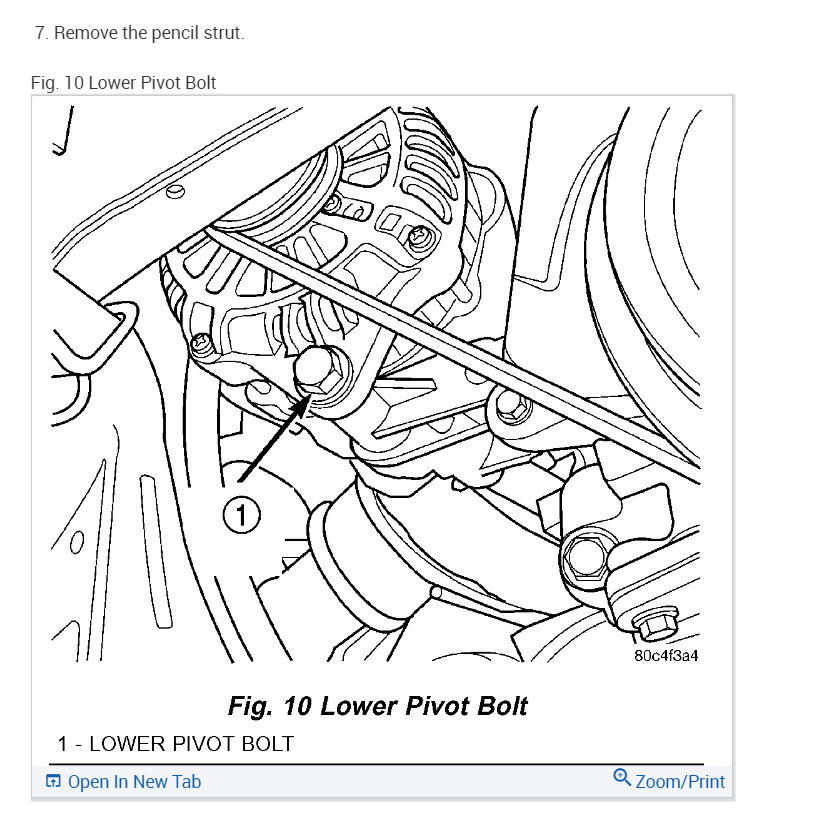 7. Remove the pencil strut.

Fig. 10 Lower Pivot Bolt

1

80c4f3a4

Fig. 10 Lower Pivot Bolt

1 - LOWER PIVOT BOLT

Open In New Tab

Zoom/Print