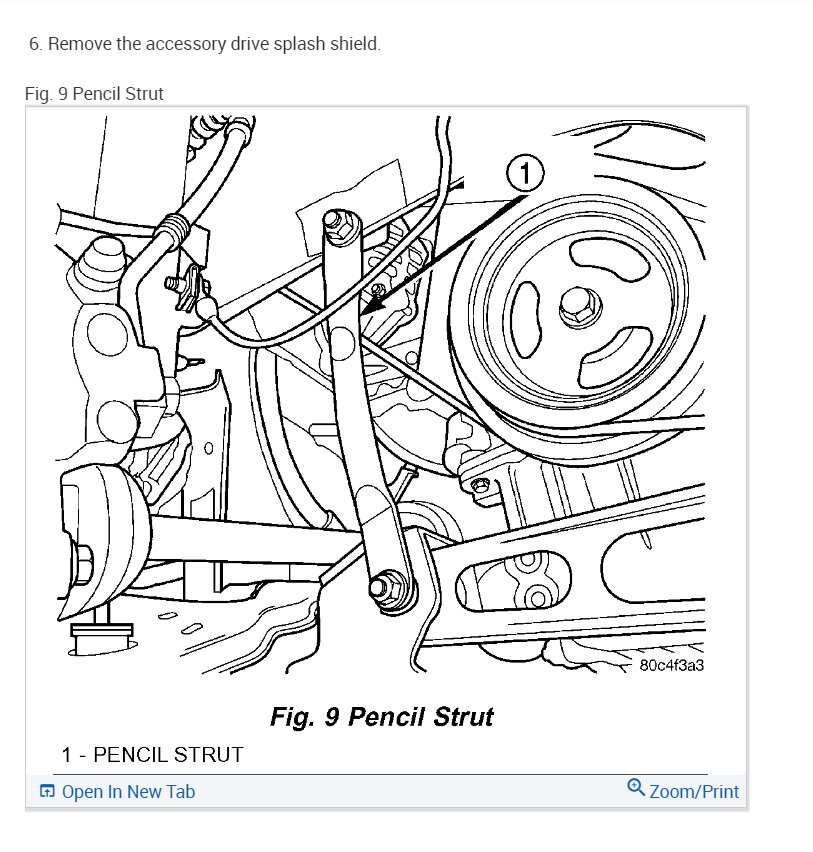 6. Remove the accessory drive splash shield.

Fig. 9 Pencil Strut

1

80c4f3a3

Fig. 9 Pencil Strut

1 - PENCIL STRUT

Open In New Tab

Zoom/Print