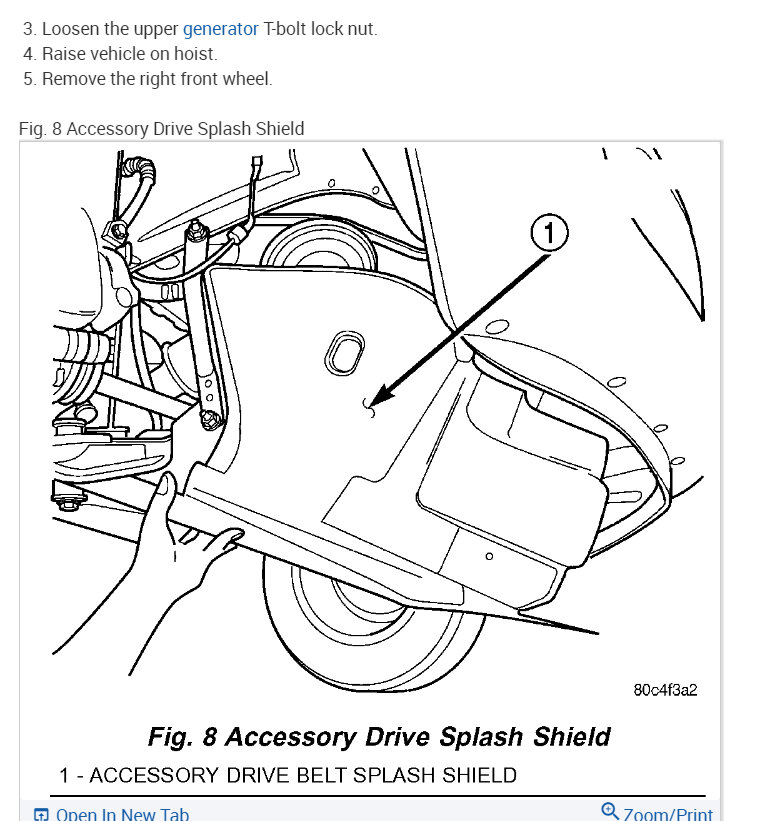 3. Loosen the upper generator T-bolt lock nut.
4. Raise vehicle on hoist.
5. Remove the right front wheel.

Fig. 8 Accessory Drive Splash Shield

1

80c4f3a2

Fig. 8 Accessory Drive Splash Shield

1 - ACCESSORY DRIVE BELT SPLASH SHIELD

Open In New Tab

Zoom/Print