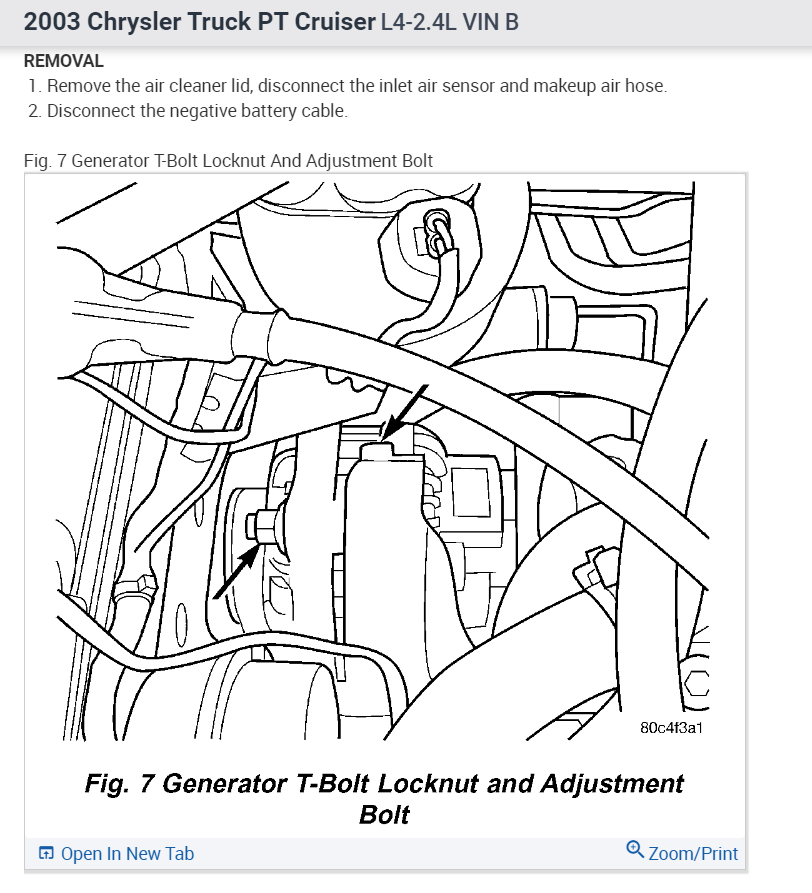 2003 Chrysler Truck PT Cruiser L4-2.4L VIN B

REMOVAL

1. Remove the air cleaner lid, disconnect the inlet air sensor and makeup air hose.
2. Disconnect the negative battery cable.

Fig. 7 Generator T-Bolt Locknut And Adjustment Bolt

80c4f3a1

Fig. 7 Generator T-Bolt Locknut and Adjustment Bolt

Open In New Tab

Zoom/Print