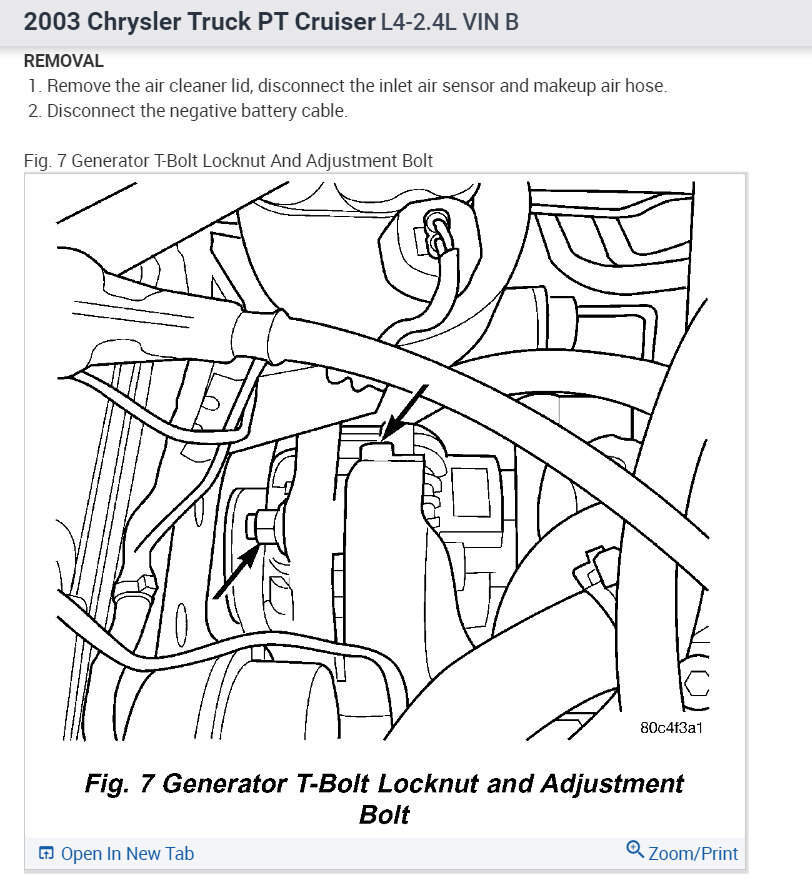 2003 Chrysler Truck PT Cruiser L4-2.4L VIN B

REMOVAL

1. Remove the air cleaner lid, disconnect the inlet air sensor and makeup air hose.
2. Disconnect the negative battery cable.

Fig. 7 Generator T-Bolt Locknut And Adjustment Bolt

80c4f3a1

Fig. 7 Generator T-Bolt Locknut and Adjustment Bolt

Open In New Tab

Zoom/Print