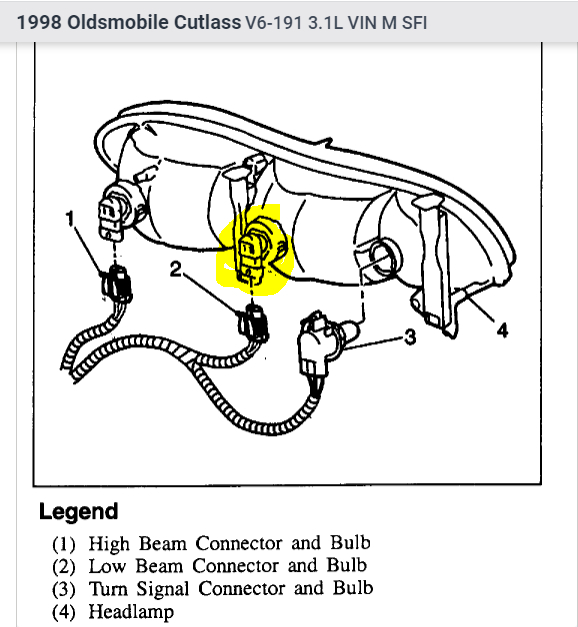 1998 Oldsmobile Cutlass V6-191 3.1L VIN M SFI

1
2
3
4

Legend
(1) High Beam Connector and Bulb
(2) Low Beam Connector and Bulb
(3) Turn Signal Connector and Bulb
(4) Headlamp