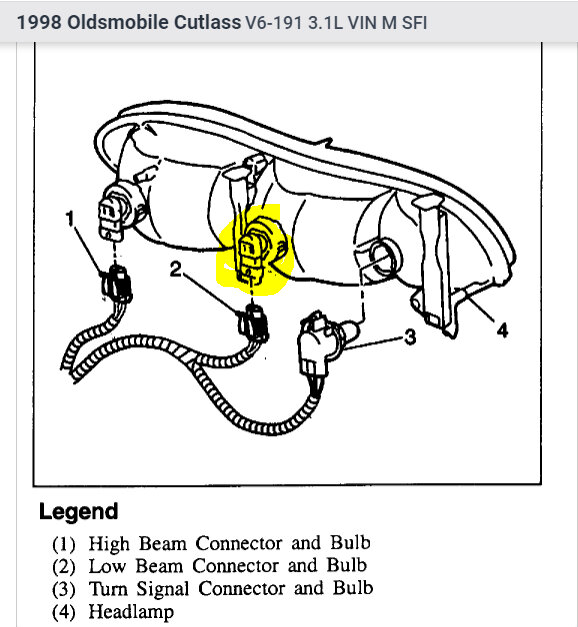 1998 Oldsmobile Cutlass V6-191 3.1L VIN M SFI

1
2
3
4

Legend

(1) High Beam Connector and Bulb
(2) Low Beam Connector and Bulb
(3) Turn Signal Connector and Bulb
(4) Headlamp