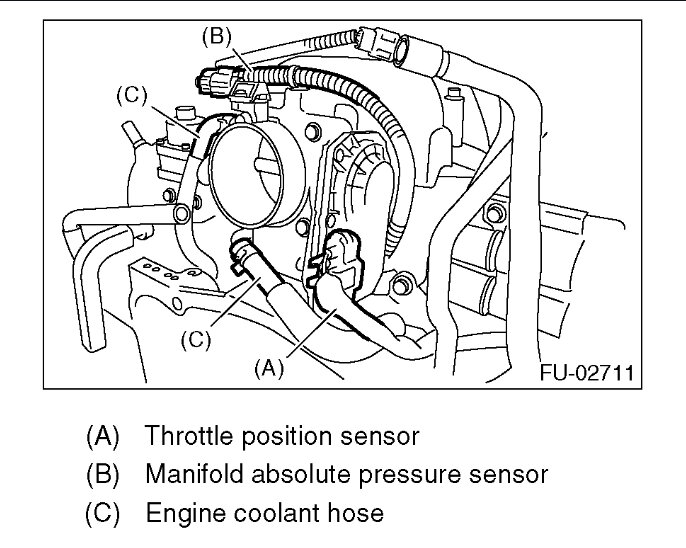 (B)
(C)
(C)
(A)
FU-02711

(A) Throttle position sensor
(B) Manifold absolute pressure sensor
(C) Engine coolant hose