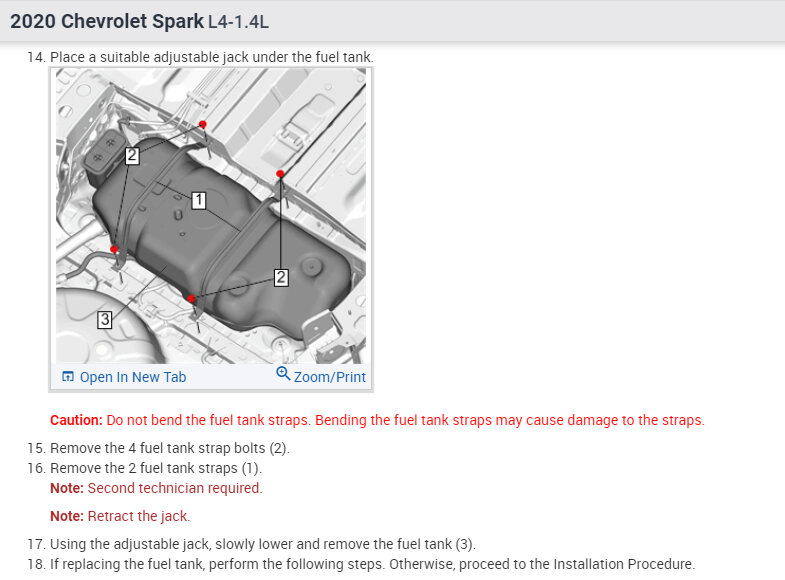 2020 Chevrolet Spark L4-1.4L

14. Place a suitable adjustable jack under the fuel tank.

2
1
2
3

Open In New Tab
Zoom/Print

Caution: Do not bend the fuel tank straps. Bending the fuel tank straps may cause damage to the straps.

15. Remove the 4 fuel tank strap bolts (2).
16. Remove the 2 fuel tank straps (1).
Note: Second technician required.

Note: Retract the jack.

17. Using the adjustable jack, slowly lower and remove the fuel tank (3).
18. If replacing the fuel tank, perform the following steps. Otherwise, proceed to the Installation Procedure.