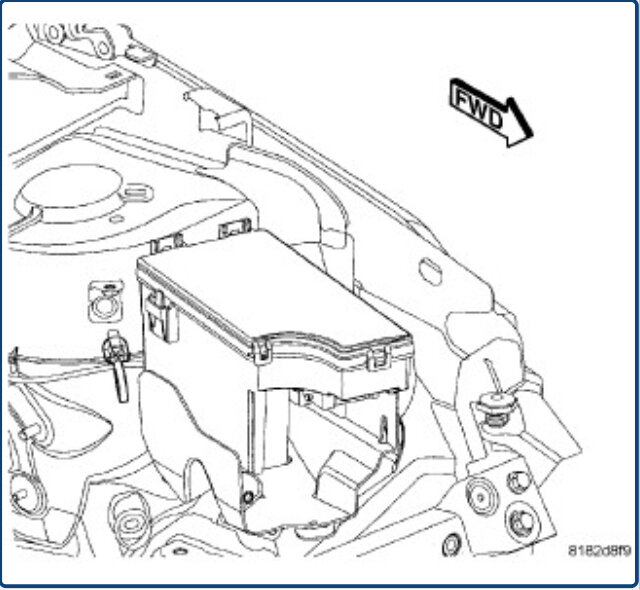 FWD

8182d8f9