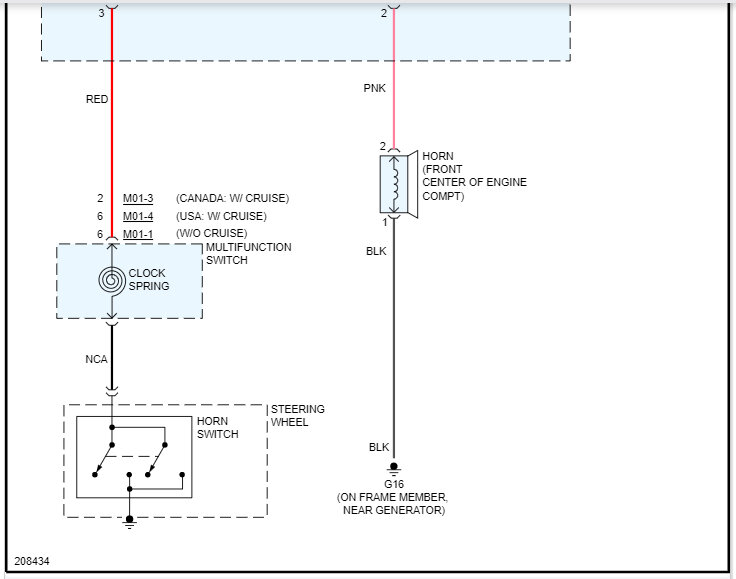 3

2

RED

PNK

2

HORN (FRONT CENTER OF ENGINE COMPT)

1

2 M01-3 (CANADA: W/ CRUISE)
6 M01-4 (USA: W/ CRUISE)
6 M01-1 (W/O CRUISE)

MULTIFUNCTION SWITCH

CLOCK SPRING

BLK

NCA

STEERING WHEEL

HORN SWITCH

BLK

G16
(ON FRAME MEMBER, NEAR GENERATOR)

208434