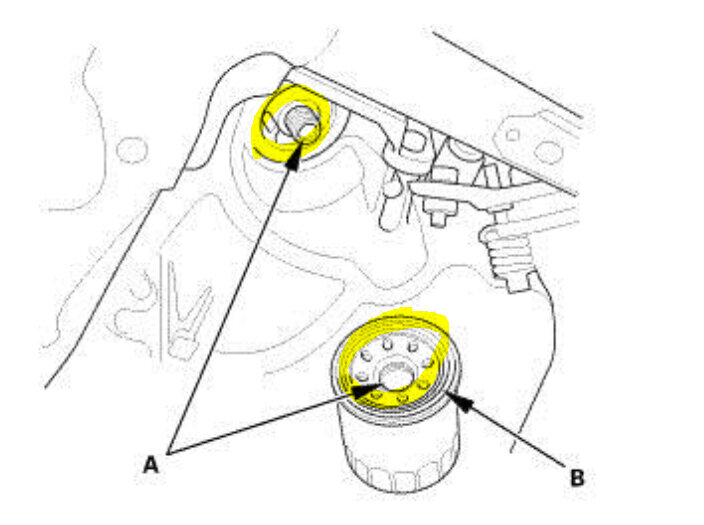 A
B