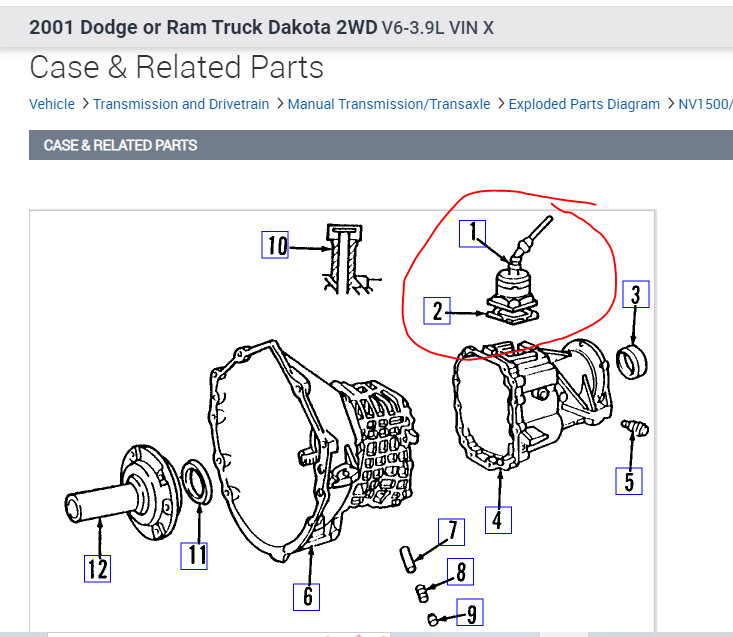 2001 Dodge or Ram Truck Dakota 2WD V6-3.9L VIN X

Case & Related Parts

Vehicle > Transmission and Drivetrain > Manual Transmission/Transaxle > Exploded Parts Diagram > NV1500/

CASE & RELATED PARTS

10
1
2
3
5
4
7
8
9
6
11
12