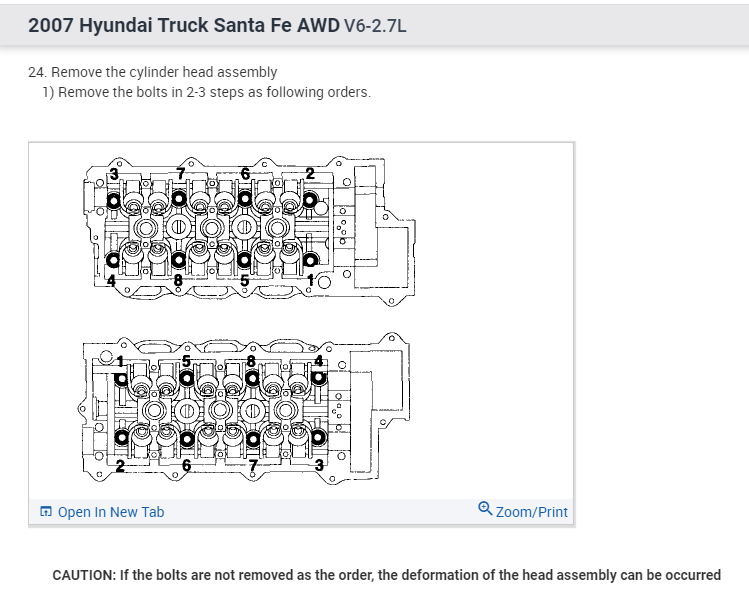 2007 Hyundai Truck Santa Fe AWD V6-2.7L

24. Remove the cylinder head assembly
1) Remove the bolts in 2-3 steps as following orders.

3 7 6 2
4 8 5 1

1 5 8 4
2 6 7 3

Open In New Tab
Zoom/Print

CAUTION: If the bolts are not removed as the order, the deformation of the head assembly can be occurred