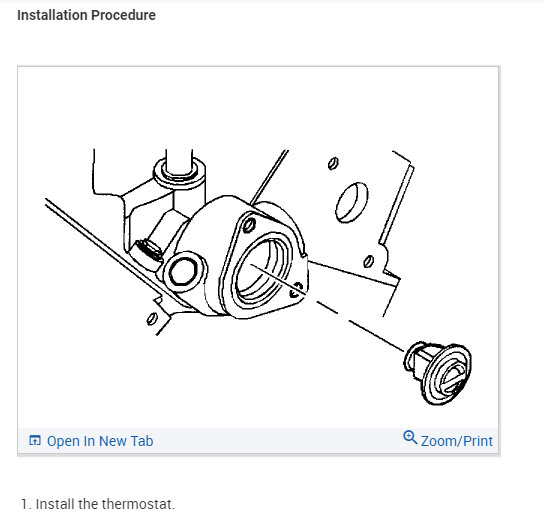 Installation Procedure

Open In New Tab

Zoom/Print

1. Install the thermostat.