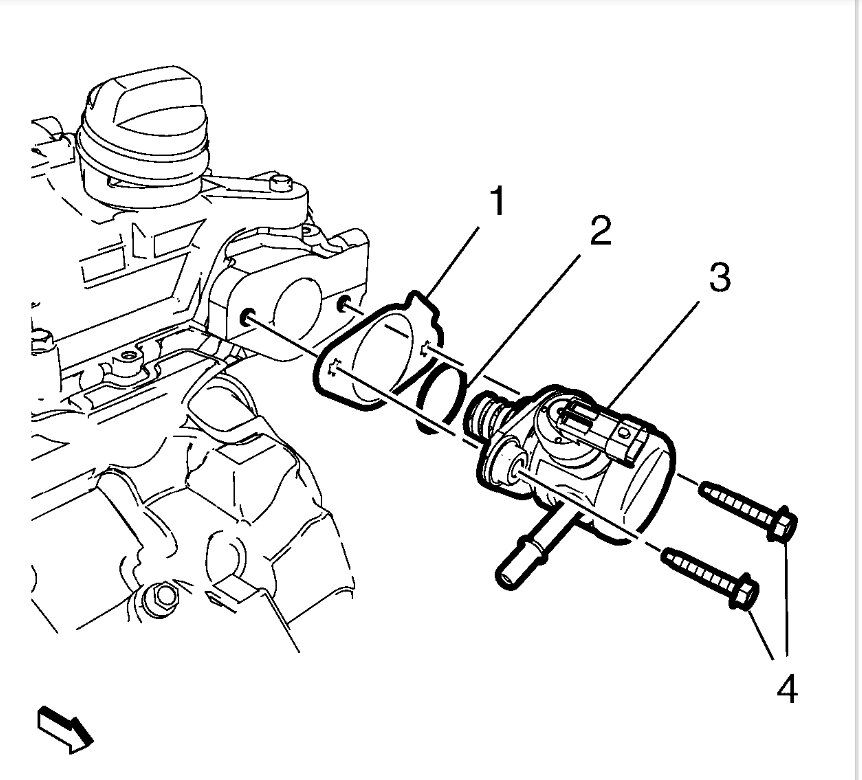 1
2
3
4