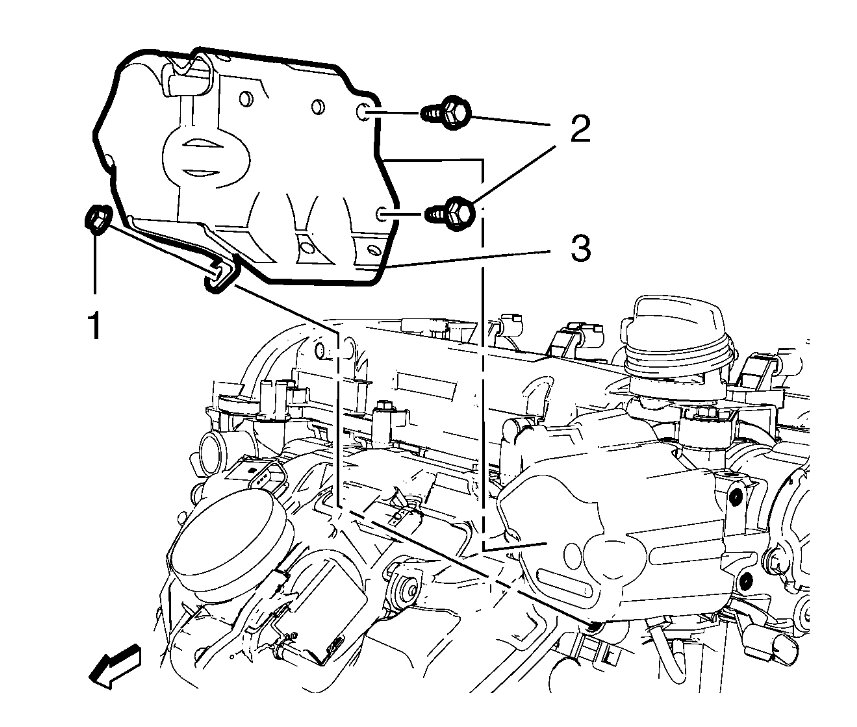 2
3
1