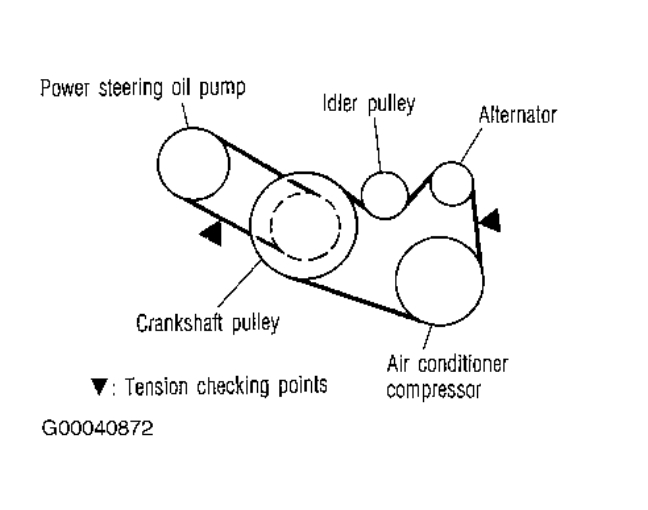 Power steering oil pump

Idler pulley

Alternator

Crankshaft pulley

Air conditioner compressor

▼: Tension checking points

G00040872