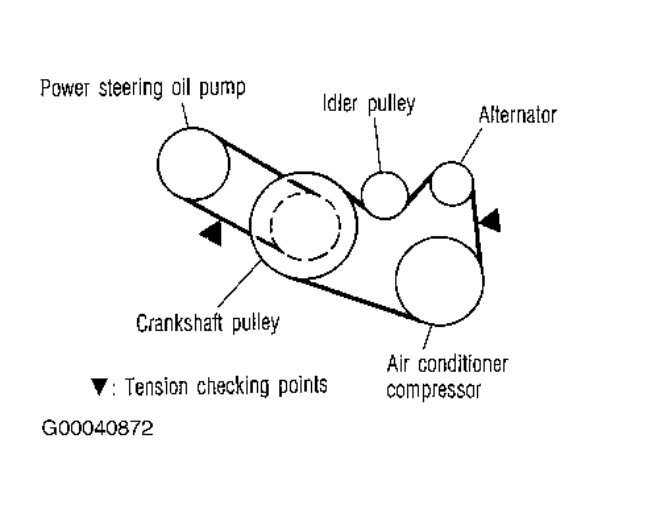 Power steering oil pump

Idler pulley

Alternator

Crankshaft pulley

Air conditioner compressor

▼: Tension checking points

G00040872