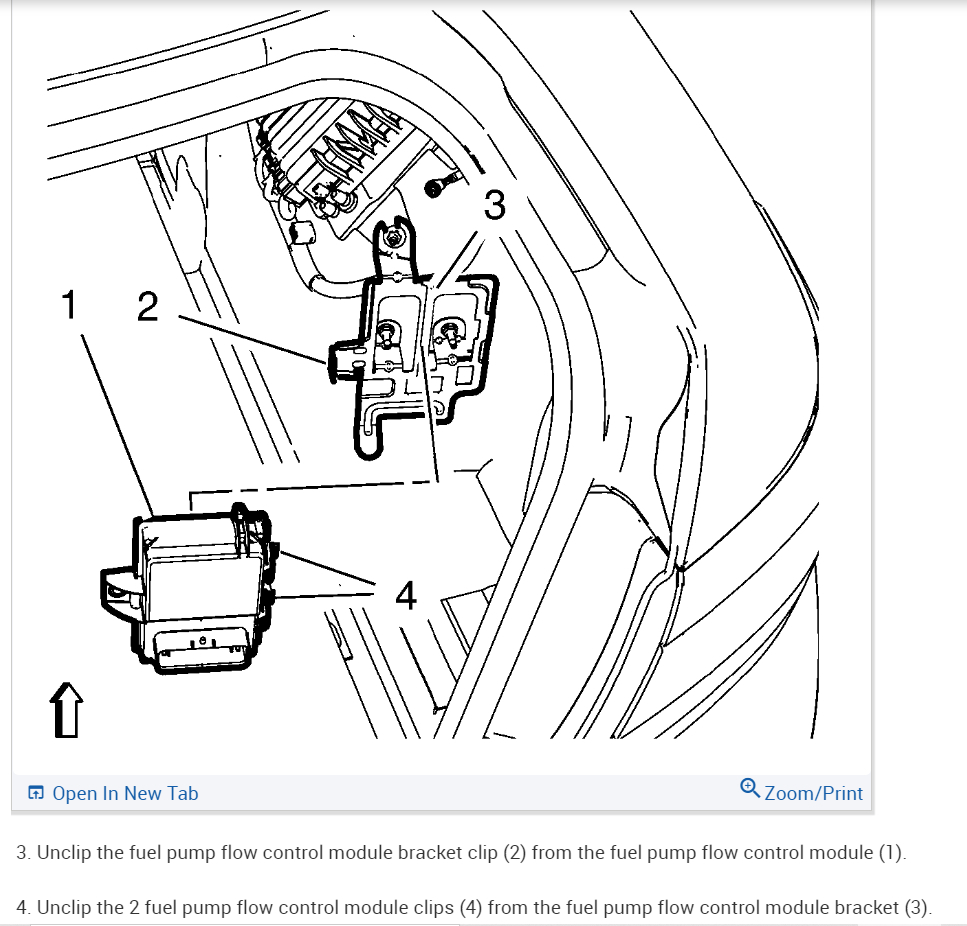 3

1 2

4

Open In New Tab

Zoom/Print

3. Unclip the fuel pump flow control module bracket clip (2) from the fuel pump flow control module (1).

4. Unclip the 2 fuel pump flow control module clips (4) from the fuel pump flow control module bracket (3).