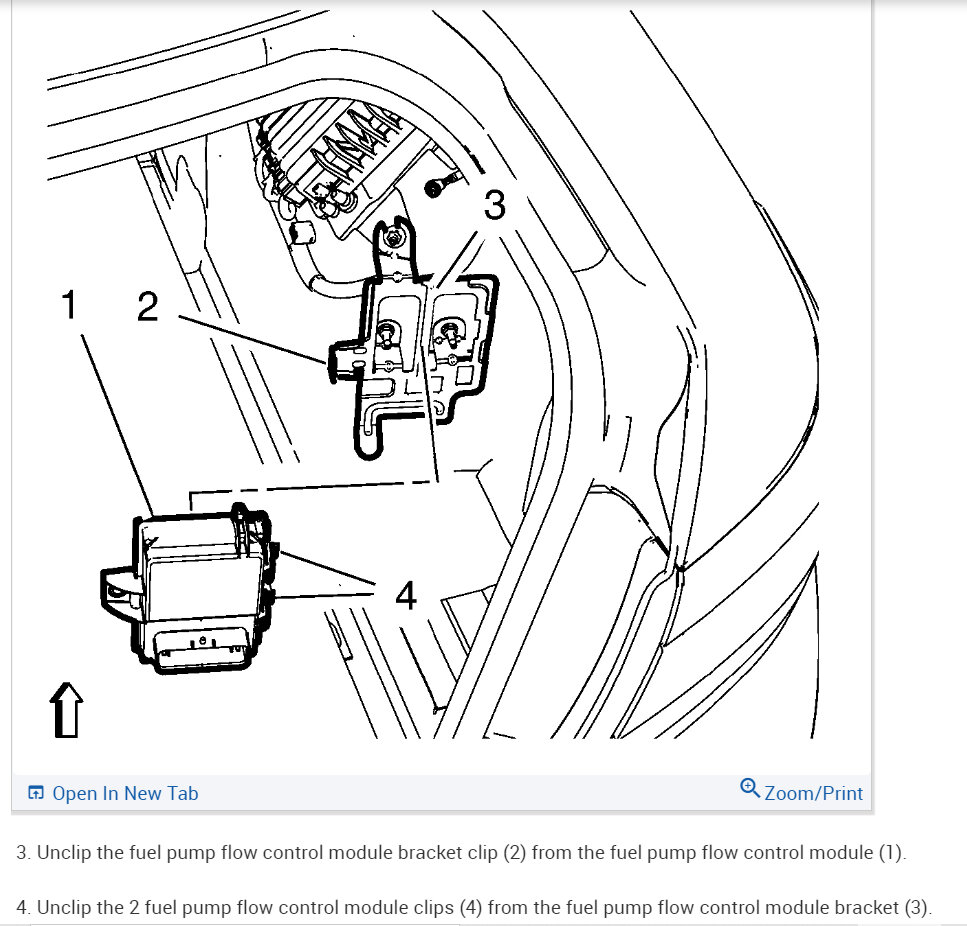 3

1 2

4

Open In New Tab

Zoom/Print

3. Unclip the fuel pump flow control module bracket clip (2) from the fuel pump flow control module (1).

4. Unclip the 2 fuel pump flow control module clips (4) from the fuel pump flow control module bracket (3).