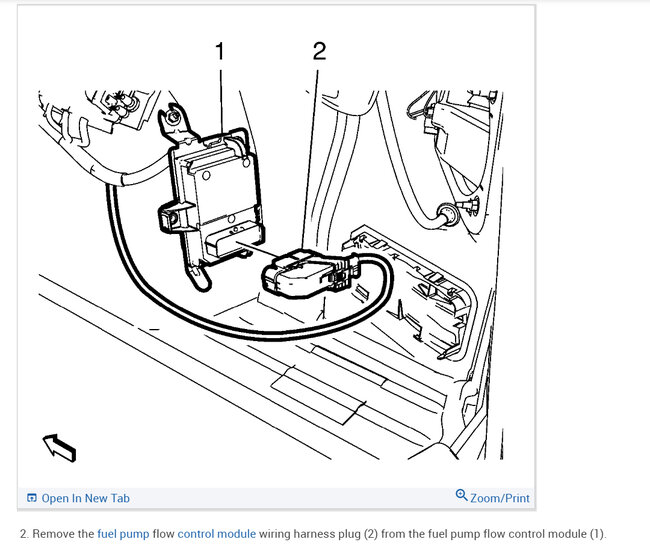 1
2

Open In New Tab
Zoom/Print

2. Remove the fuel pump flow control module wiring harness plug (2) from the fuel pump flow control module (1).