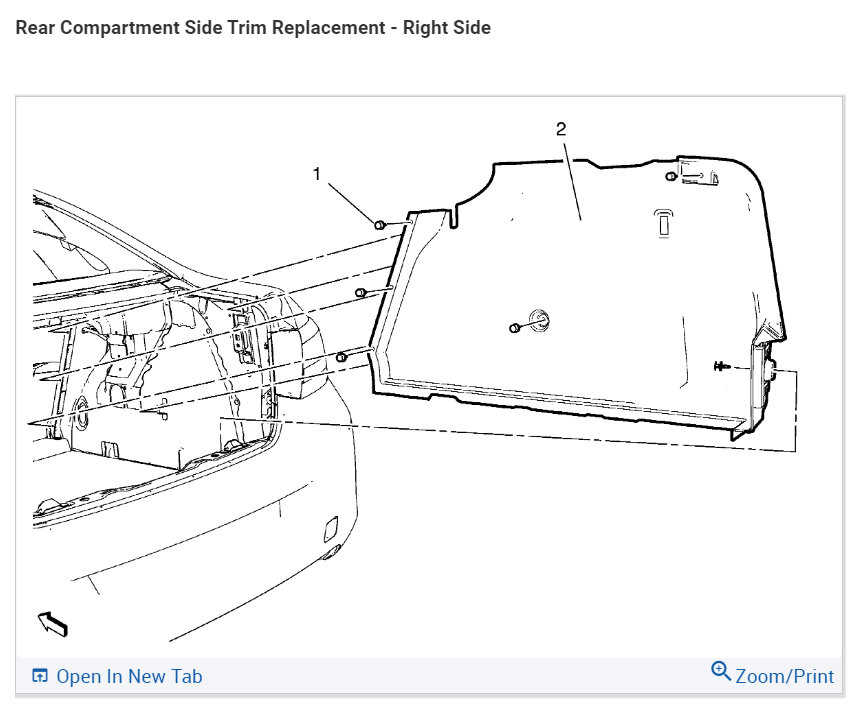 Rear Compartment Side Trim Replacement - Right Side

1

2

Open In New Tab

Zoom/Print