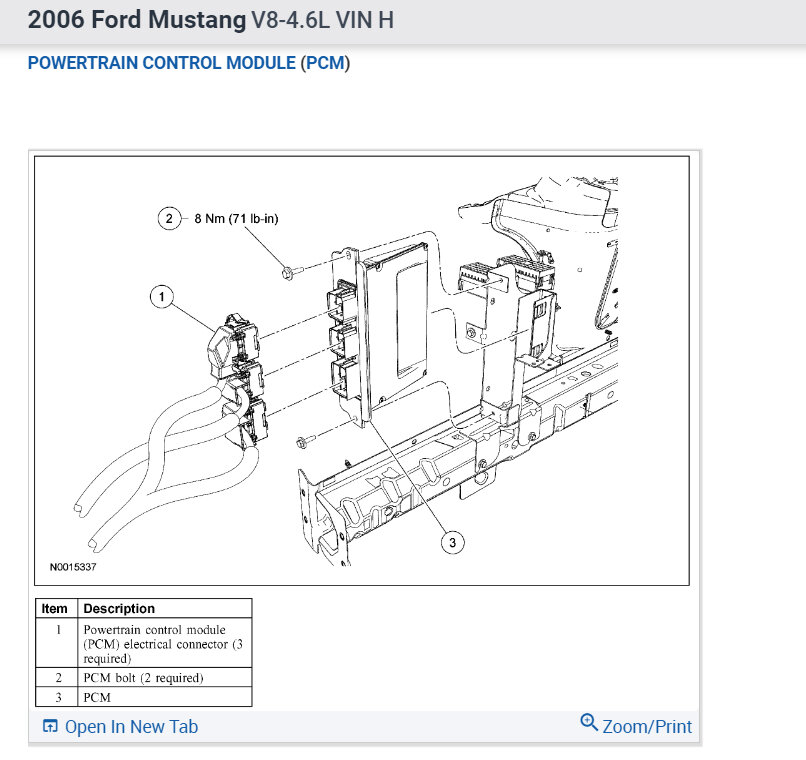 2006 Ford Mustang V8-4.6L VIN H

POWERTRAIN CONTROL MODULE (PCM)

2 8 Nm (71 lb-in)

1

3

N0015337

| Item | Description |
|---|---|
| 1 | Powertrain control module (PCM) electrical connector (3 required) |
| 2 | PCM bolt (2 required) |
| 3 | PCM |

Open In New Tab

Zoom/Print