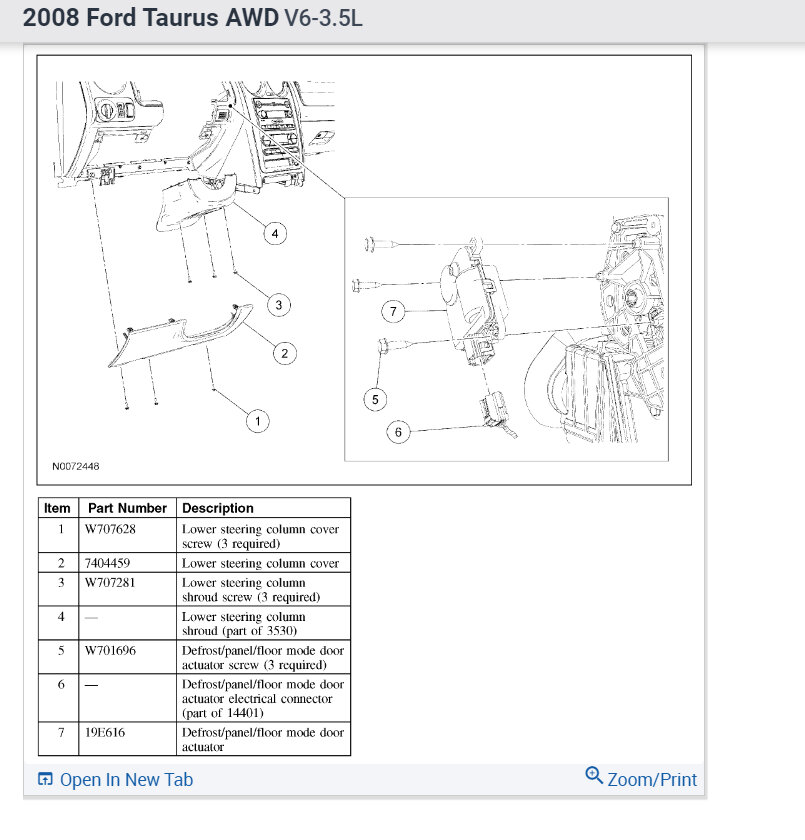 2008 Ford Taurus AWD V6-3.5L

4
3
2
1
7
5
6
N0072448

| Item | Part Number | Description |
|---|---|---|
| 1 | W707628 | Lower steering column cover screw (3 required) |
| 2 | 7404459 | Lower steering column cover |
| 3 | W707281 | Lower steering column shroud screw (3 required) |
| 4 | — | Lower steering column shroud (part of 3530) |
| 5 | W701696 | Defrost/panel/floor mode door actuator screw (3 required) |
| 6 | — | Defrost/panel/floor mode door actuator electrical connector (part of 14401) |
| 7 | 19E616 | Defrost/panel/floor mode door actuator |

Open In New Tab
Zoom/Print