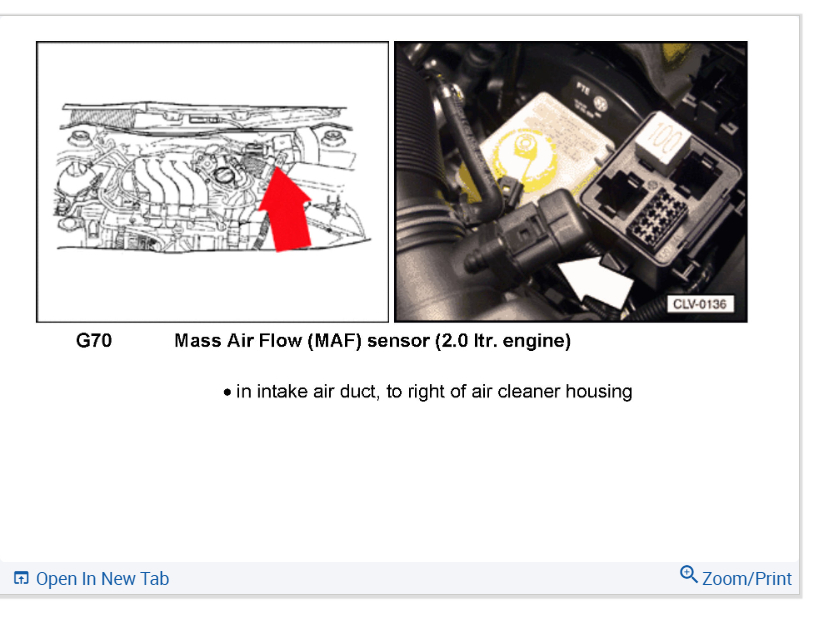 PTE

100

CLV-0136

G70 Mass Air Flow (MAF) sensor (2.0 ltr. engine)

• in intake air duct, to right of air cleaner housing

Open In New Tab

Zoom/Print