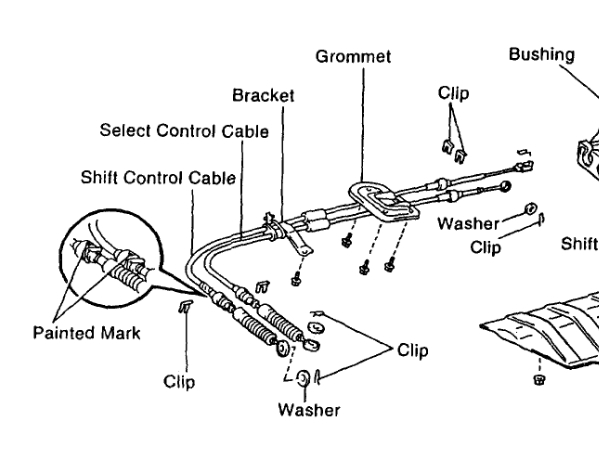 Grommet
Bushing
Bracket
Clip
Select Control Cable
Shift Control Cable
Washer
Clip
Shift
Painted Mark
Clip
Clip
Washer