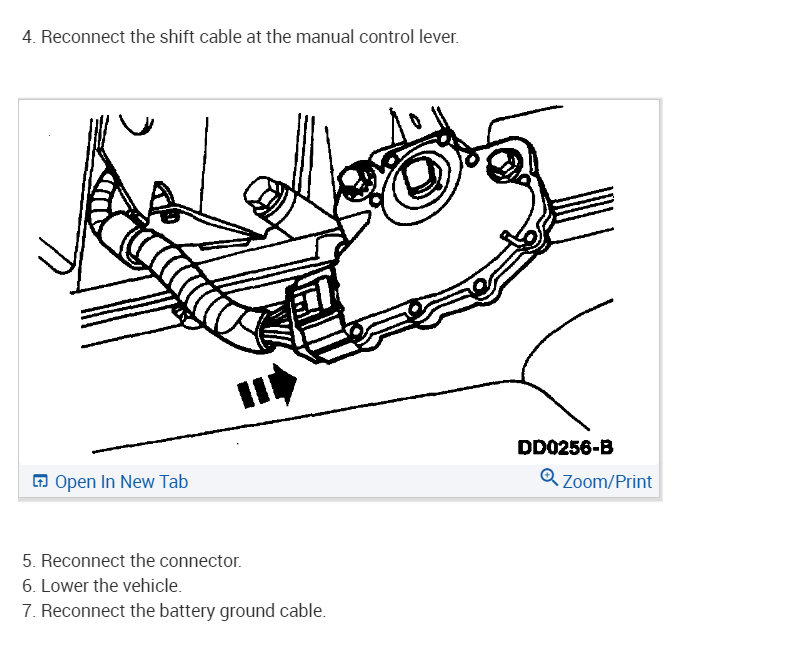 4. Reconnect the shift cable at the manual control lever.

DD0256-B

Open In New Tab

Zoom/Print

5. Reconnect the connector.
6. Lower the vehicle.
7. Reconnect the battery ground cable.