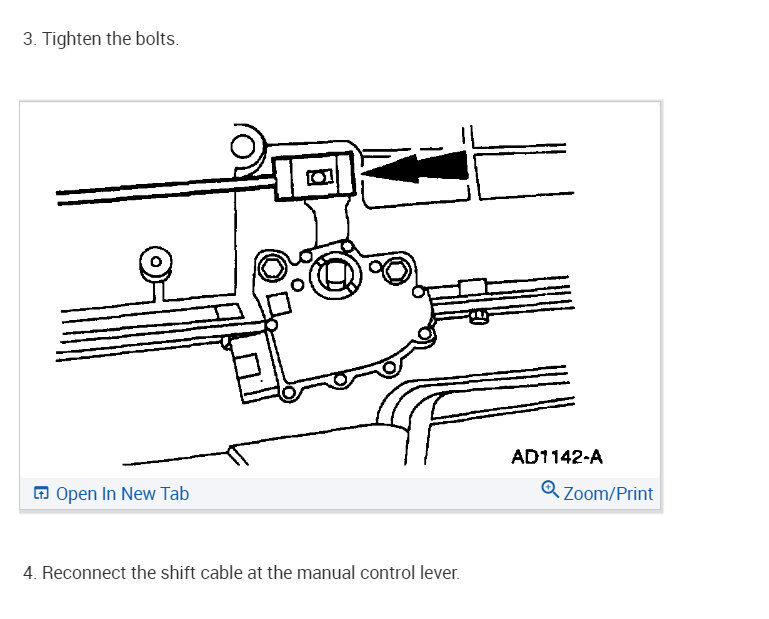 3. Tighten the bolts.

AD1142-A

Open In New Tab

Zoom/Print

4. Reconnect the shift cable at the manual control lever.