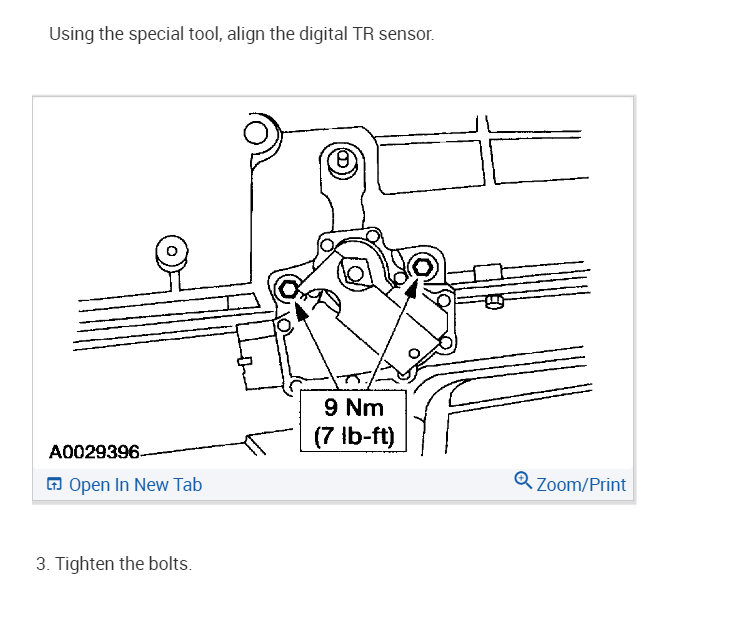 Using the special tool, align the digital TR sensor.

9 Nm
(7 lb-ft)

A0029396

Open In New Tab

Zoom/Print

3. Tighten the bolts.