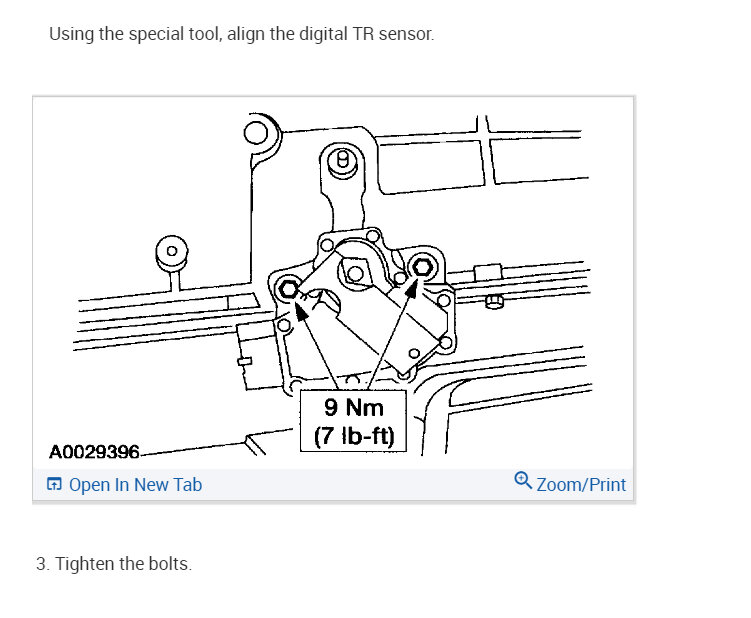 Using the special tool, align the digital TR sensor.

9 Nm
(7 lb-ft)

A0029396

Open In New Tab

Zoom/Print

3. Tighten the bolts.