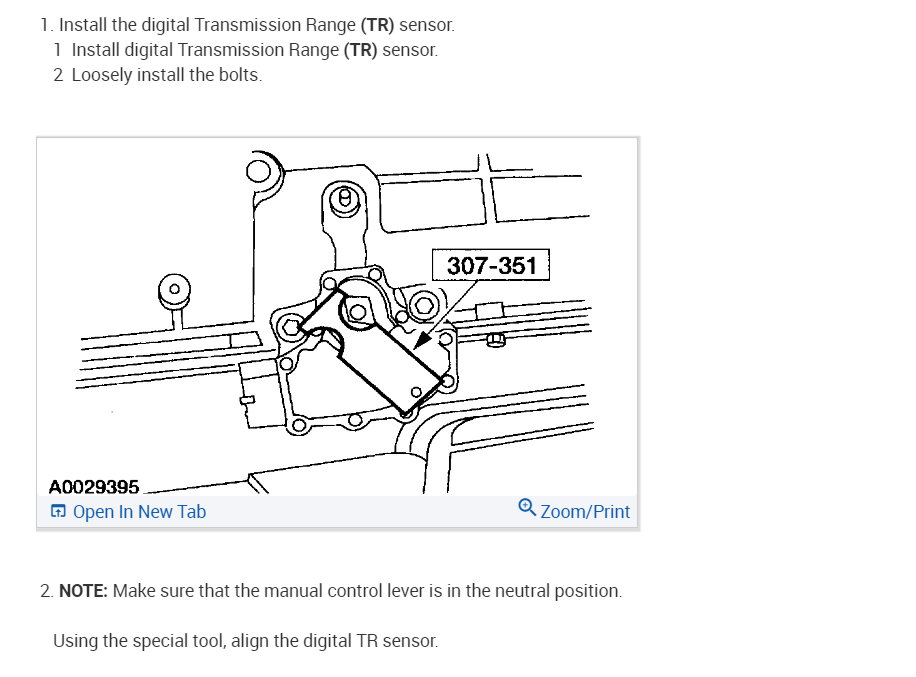 1. Install the digital Transmission Range (TR) sensor.

1 Install digital Transmission Range (TR) sensor.

2 Loosely install the bolts.

307-351

A0029395

Open In New Tab

Zoom/Print

2. NOTE: Make sure that the manual control lever is in the neutral position.

Using the special tool, align the digital TR sensor.