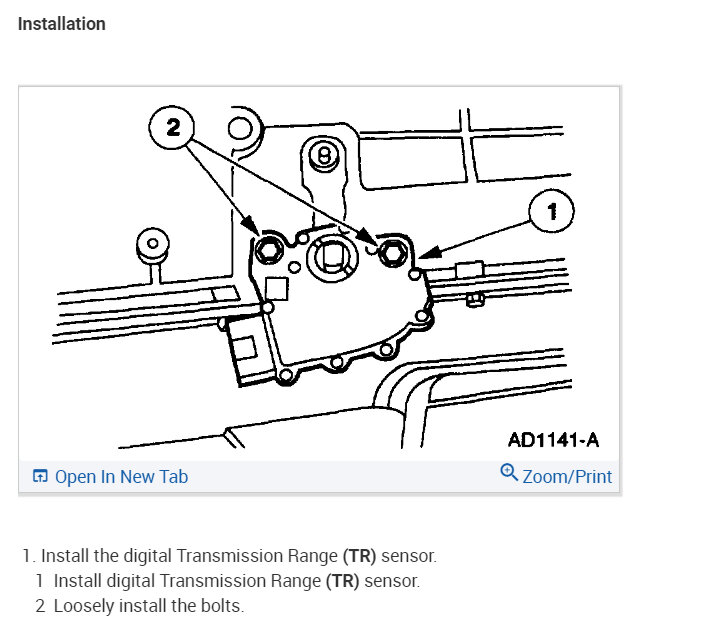 Installation

2

1

AD1141-A

Open In New Tab

Zoom/Print

1. Install the digital Transmission Range (TR) sensor.

1 Install digital Transmission Range (TR) sensor.

2 Loosely install the bolts.