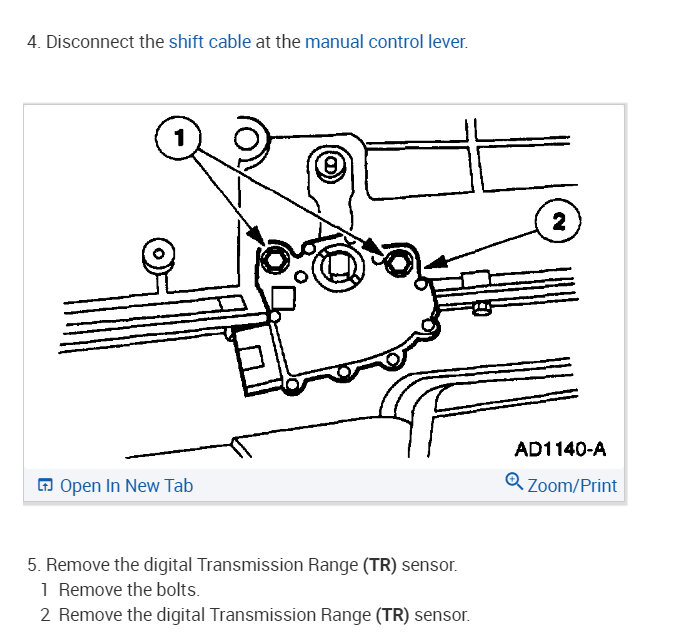 4. Disconnect the shift cable at the manual control lever.

1

2

AD1140-A

Open In New Tab

Zoom/Print

5. Remove the digital Transmission Range (TR) sensor.
1 Remove the bolts.
2 Remove the digital Transmission Range (TR) sensor.