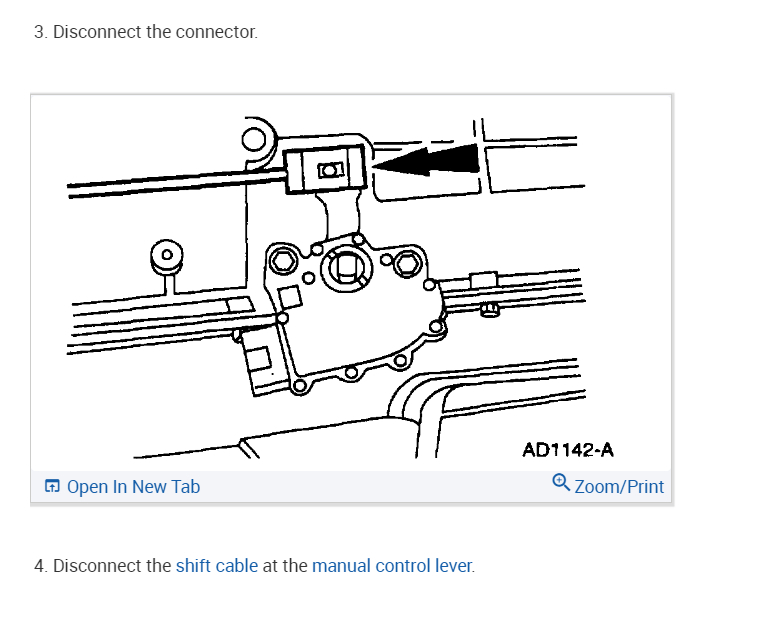 3. Disconnect the connector.

AD1142-A

Open In New Tab

Zoom/Print

4. Disconnect the shift cable at the manual control lever.