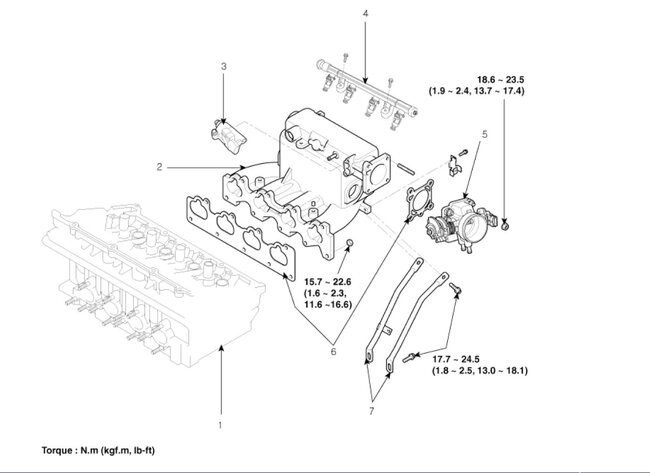 4

3

18.6 ~ 23.5
(1.9 ~ 2.4, 13.7 ~ 17.4)

5

2

15.7 ~ 22.6
(1.6 ~ 2.3,
11.6 ~16.6)

6

17.7 ~ 24.5
(1.8 ~ 2.5, 13.0 ~ 18.1)

7

1

Torque : N.m (kgf.m, lb-ft)