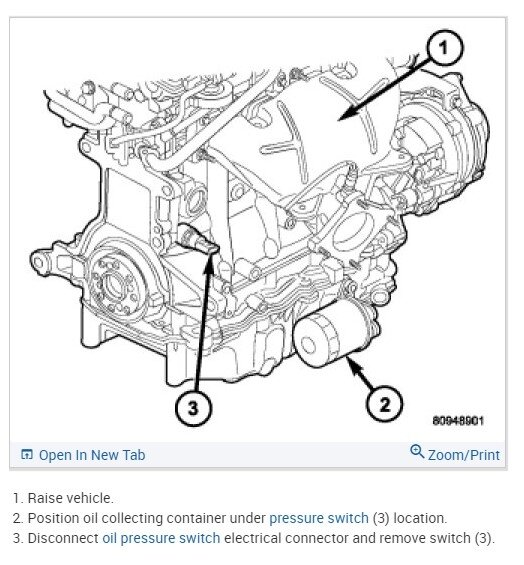 1

3

2

80948901

Open In New Tab

Zoom/Print

1. Raise vehicle.
2. Position oil collecting container under pressure switch (3) location.
3. Disconnect oil pressure switch electrical connector and remove switch (3).