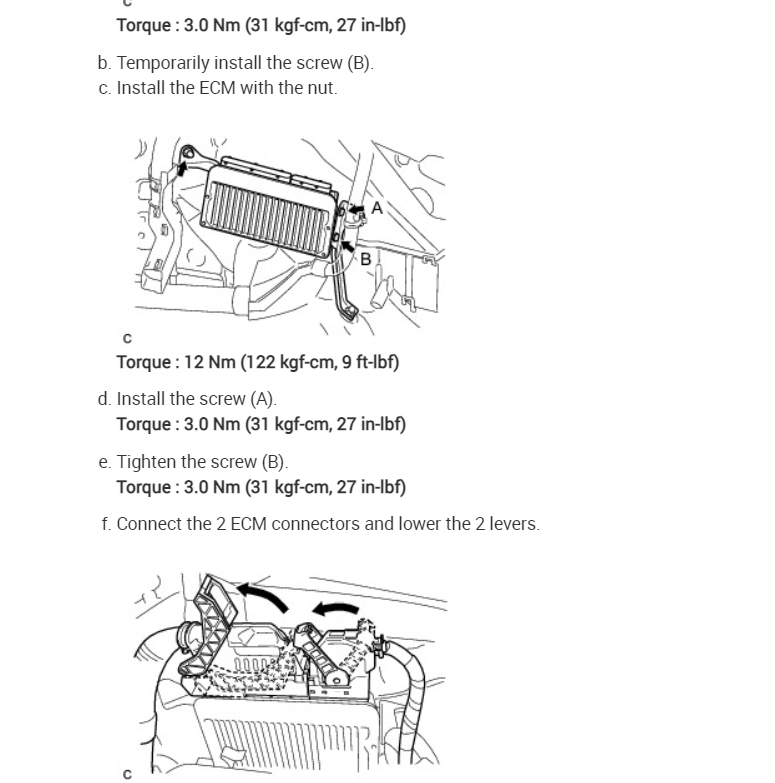 Torque : 3.0 Nm (31 kgf-cm, 27 in-lbf)

b. Temporarily install the screw (B).
c. Install the ECM with the nut.

A
B
C

Torque : 12 Nm (122 kgf-cm, 9 ft-lbf)

d. Install the screw (A).
Torque : 3.0 Nm (31 kgf-cm, 27 in-lbf)

e. Tighten the screw (B).
Torque : 3.0 Nm (31 kgf-cm, 27 in-lbf)

f. Connect the 2 ECM connectors and lower the 2 levers.

C