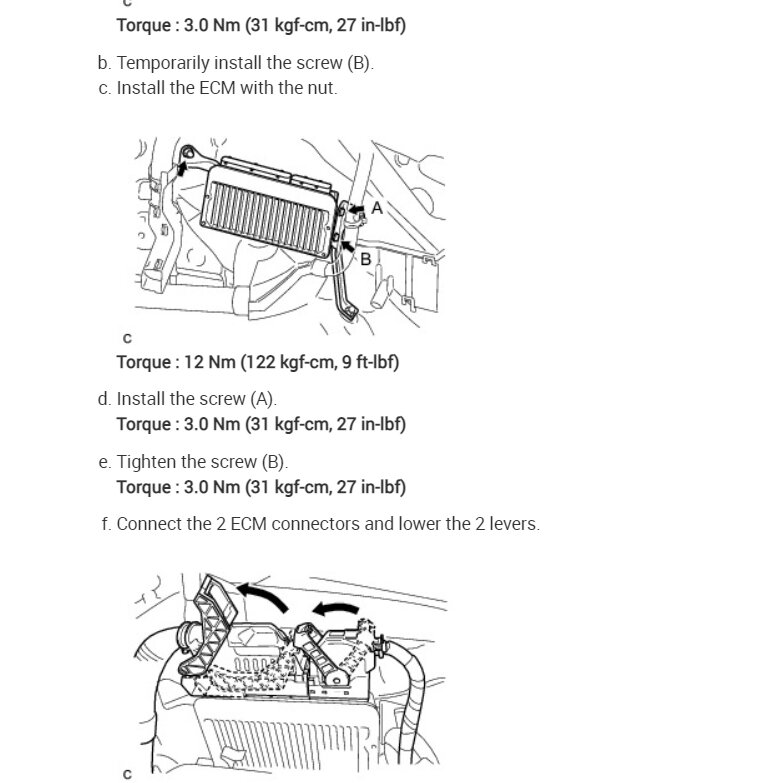 Torque : 3.0 Nm (31 kgf-cm, 27 in-lbf)

b. Temporarily install the screw (B).
c. Install the ECM with the nut.

A
B
C

Torque : 12 Nm (122 kgf-cm, 9 ft-lbf)

d. Install the screw (A).
Torque : 3.0 Nm (31 kgf-cm, 27 in-lbf)

e. Tighten the screw (B).
Torque : 3.0 Nm (31 kgf-cm, 27 in-lbf)

f. Connect the 2 ECM connectors and lower the 2 levers.

C