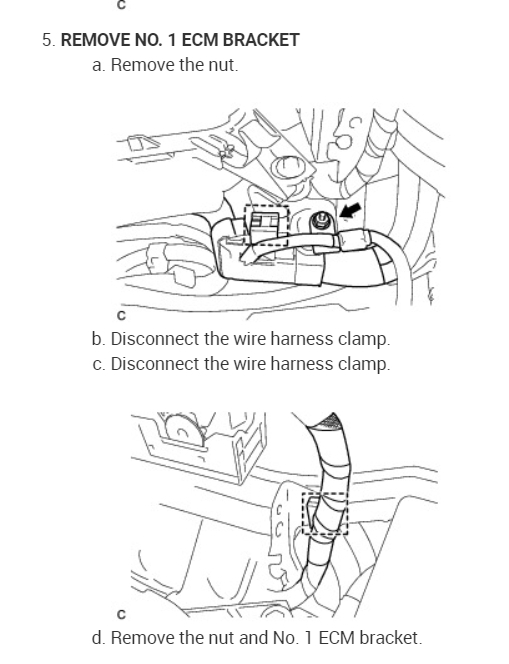 C

5. REMOVE NO. 1 ECM BRACKET

a. Remove the nut.

C

b. Disconnect the wire harness clamp.

c. Disconnect the wire harness clamp.

C

d. Remove the nut and No. 1 ECM bracket.