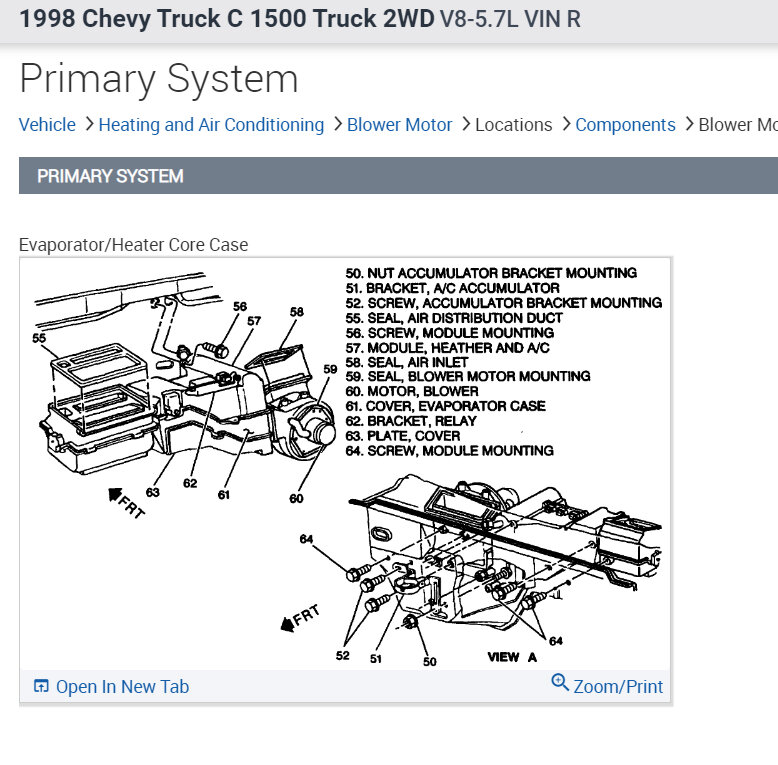 1998 Chevy Truck C 1500 Truck 2WD V8-5.7L VIN R

Primary System

Vehicle > Heating and Air Conditioning > Blower Motor > Locations > Components > Blower Mo

PRIMARY SYSTEM

Evaporator/Heater Core Case

50. NUT ACCUMULATOR BRACKET MOUNTING
51. BRACKET, A/C ACCUMULATOR
52. SCREW, ACCUMULATOR BRACKET MOUNTING
55. SEAL, AIR DISTRIBUTION DUCT
56. SCREW, MODULE MOUNTING
57. MODULE, HEATHER AND A/C
58. SEAL, AIR INLET
59. SEAL, BLOWER MOTOR MOUNTING
60. MOTOR, BLOWER
61. COVER, EVAPORATOR CASE
62. BRACKET, RELAY
63. PLATE, COVER
64. SCREW, MODULE MOUNTING

55 56 57 58 59 63 62 61 60 FRT

64 FRT 52 51 50 64 VIEW A

Open In New Tab

Zoom/Print